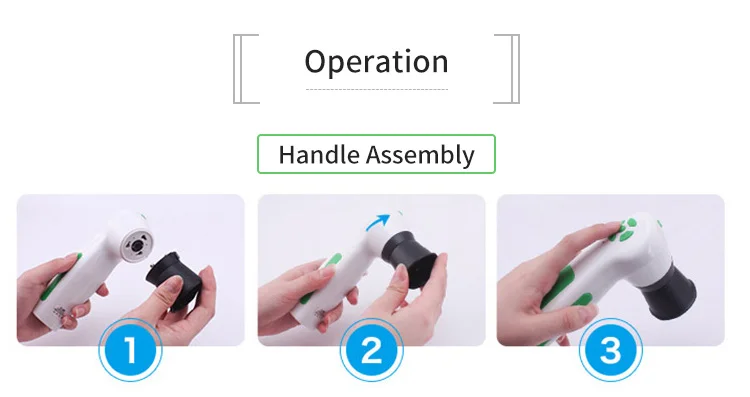 Operation

Handle Assembly

1

2

3